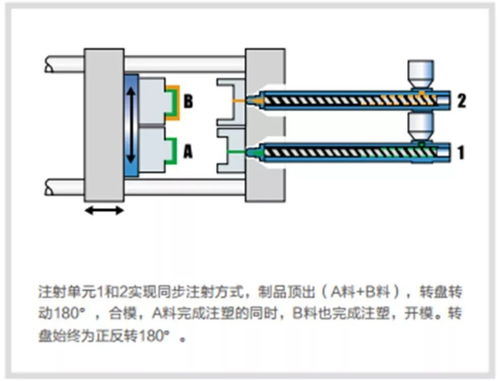 B
A
2
1

注射单元1和2实现同步注射方式，制品顶出（A料+B料），转盘转动180°，合模，A料完成注塑的同时，B料也完成注塑，开模。转盘始终为正反转180°。